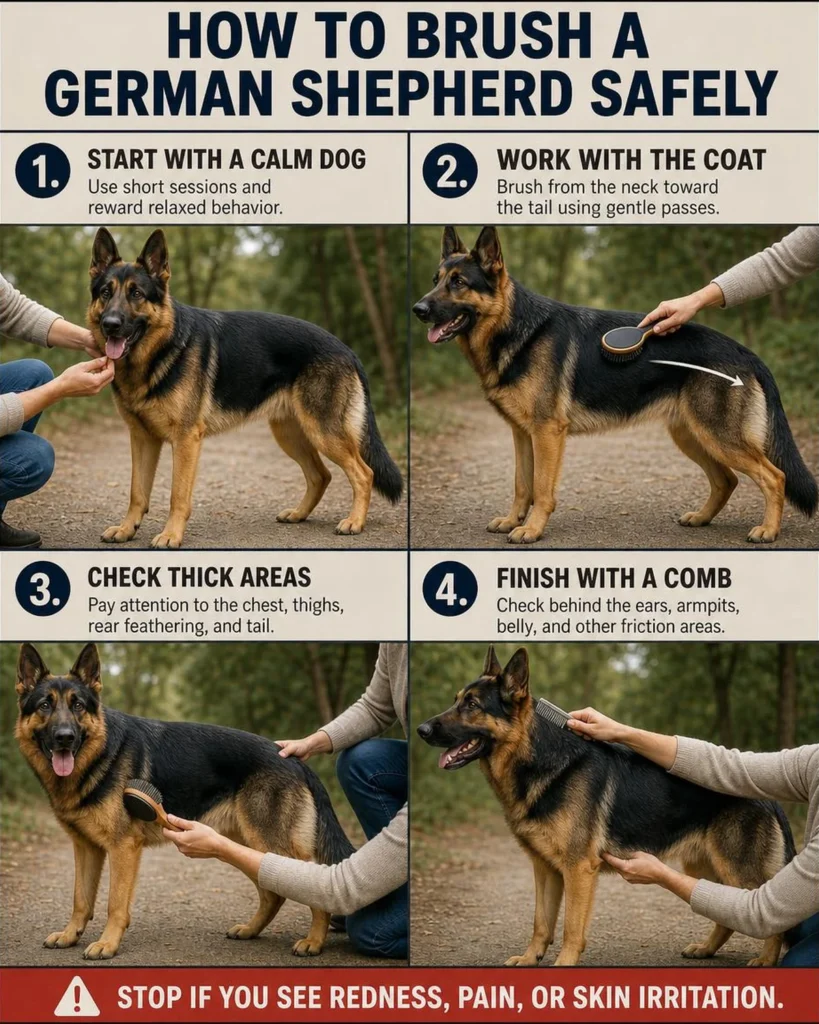 HOW TO BRUSH A GERMAN SHEPHERD SAFELY

1. START WITH A CALM DOG
Use short sessions and reward relaxed behavior.

2. WORK WITH THE COAT
Brush from the neck toward the tail using gentle passes.

3. CHECK THICK AREAS
Pay attention to the chest, thighs, rear feathering, and tail.

4. FINISH WITH A COMB
Check behind the ears, armpits, belly, and other friction areas.

STOP IF YOU SEE REDNESS, PAIN, OR SKIN IRRITATION.