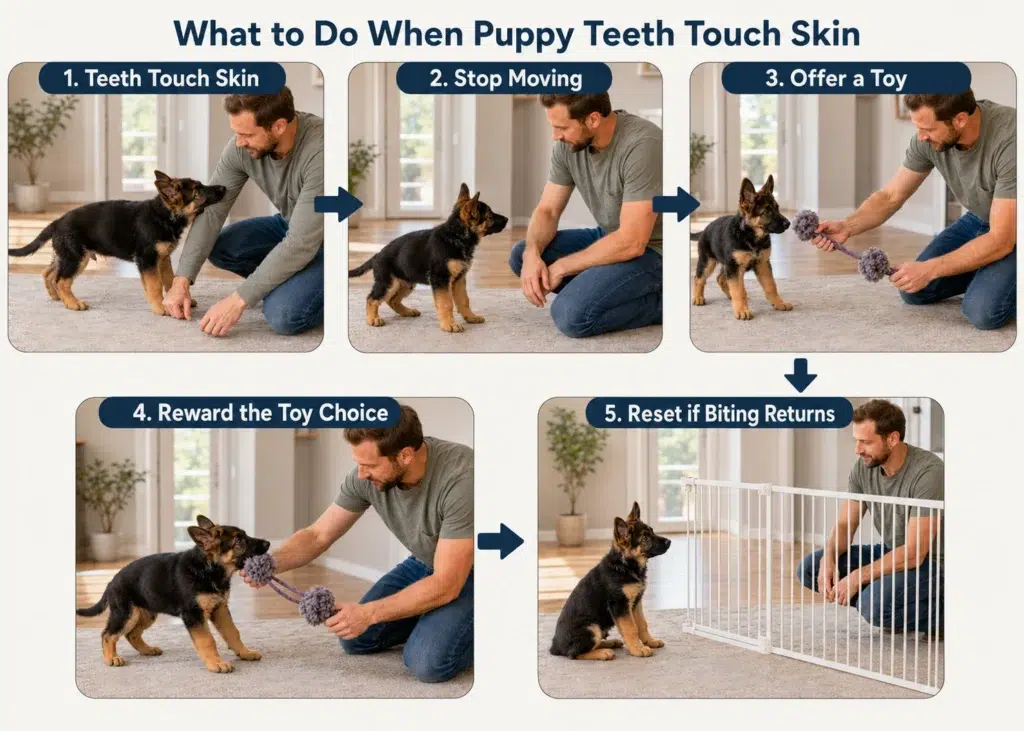 What to Do When Puppy Teeth Touch Skin

1. Teeth Touch Skin

2. Stop Moving

3. Offer a Toy

4. Reward the Toy Choice

5. Reset if Biting Returns